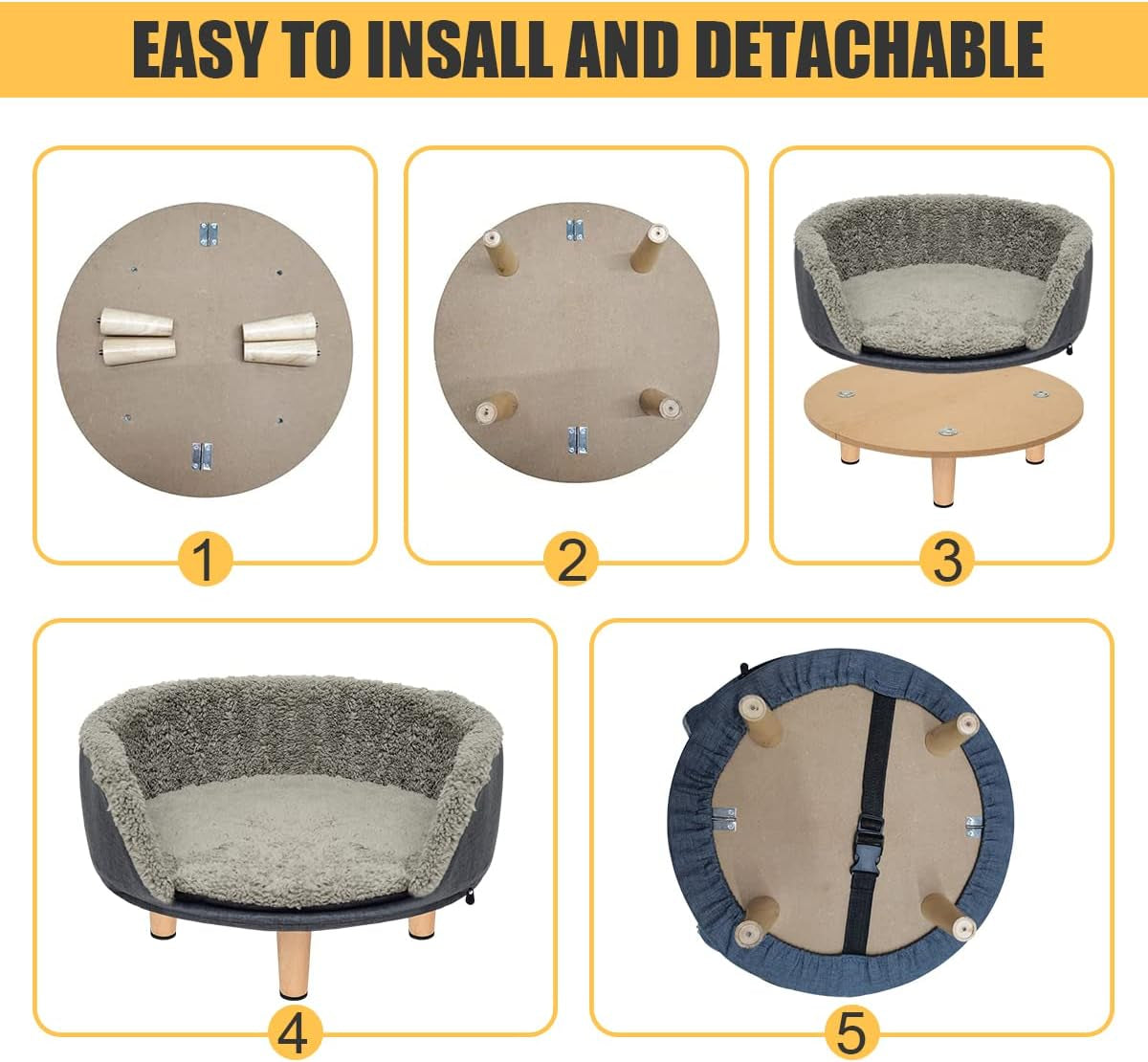 EASY TO INSALL AND DETACHABLE

1

2

3

4

5